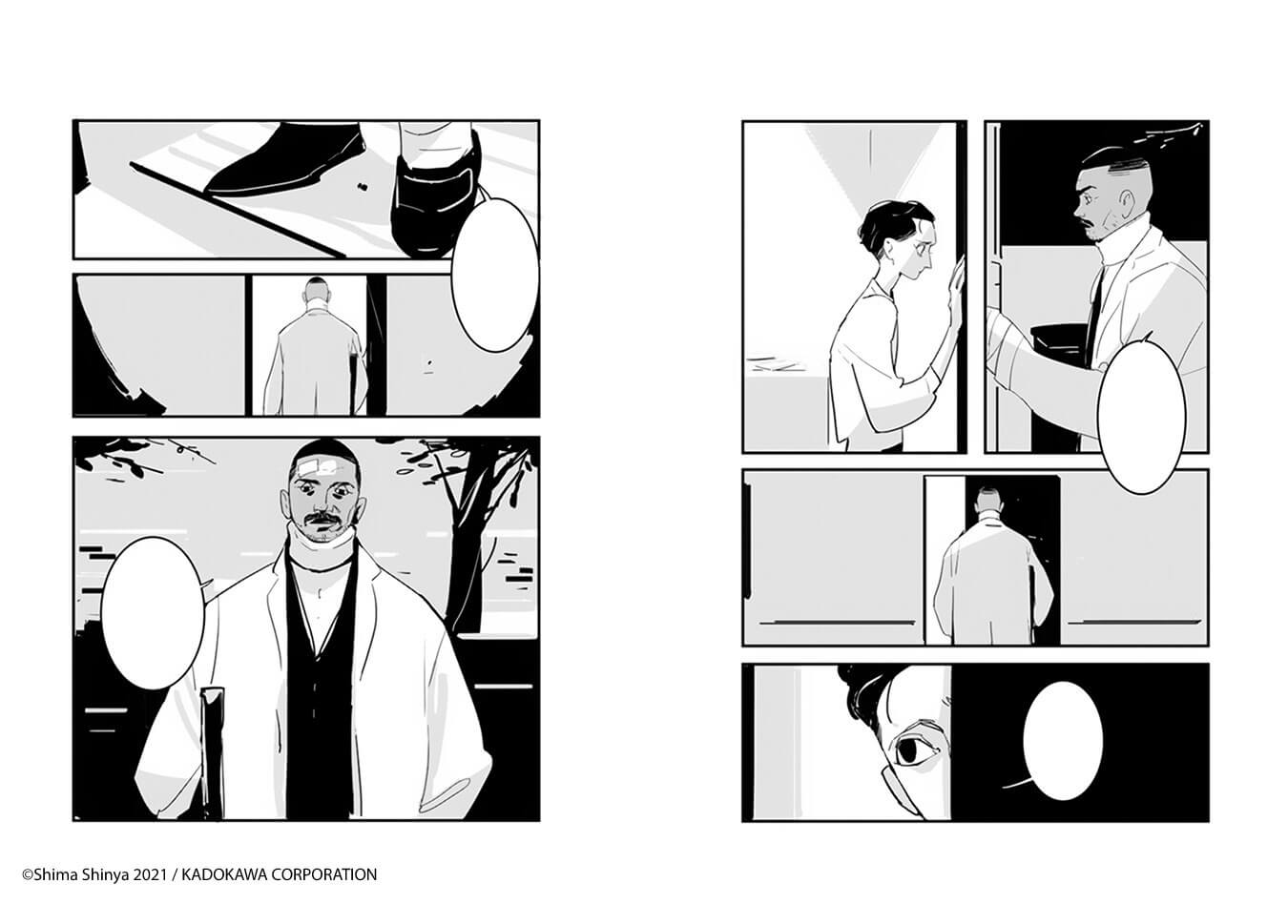 ©Shima Shinya 2021 / KADOKAWA CORPORATION